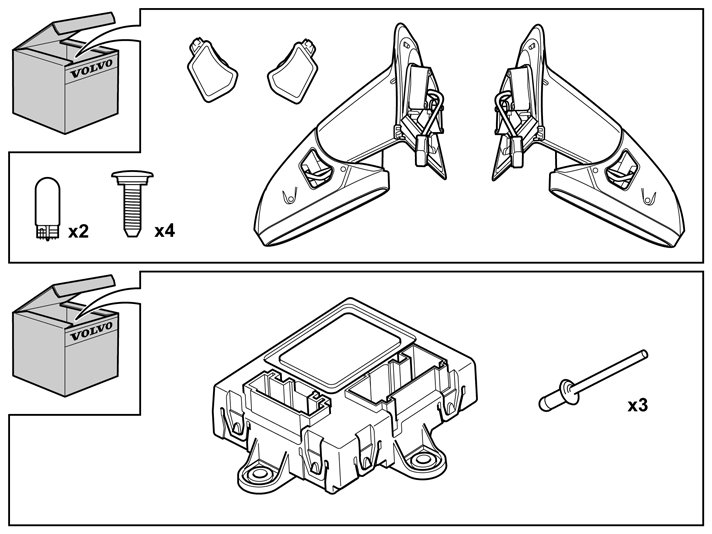 VOLVO

x2 x4

VOLVO

x3