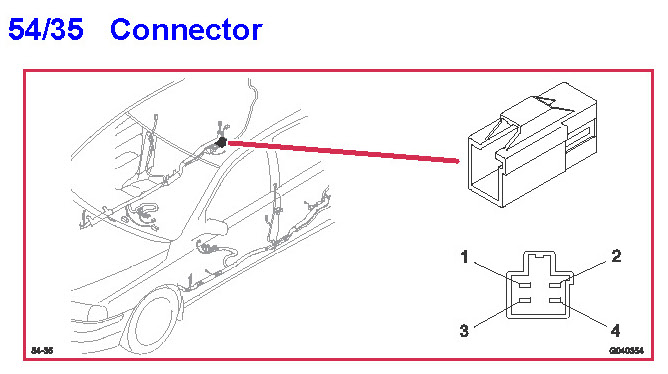 54/35 Connector

1
2
3
4

54-35
G040354