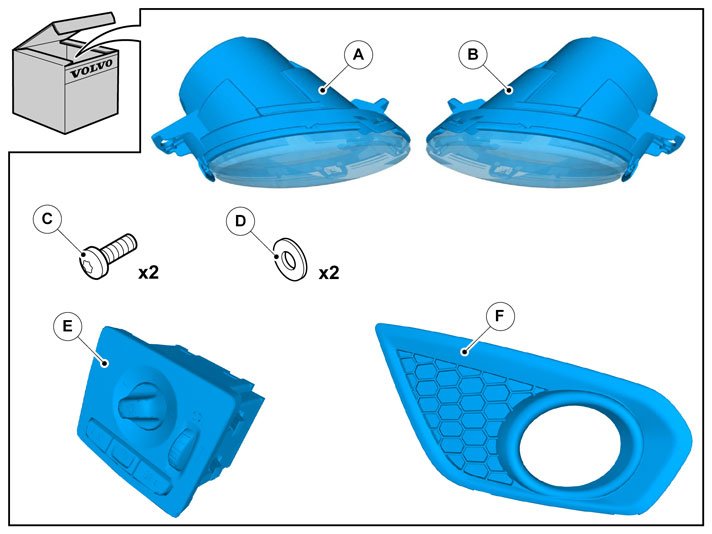 VOLVO

A

B

C

x2

D

x2

E

F