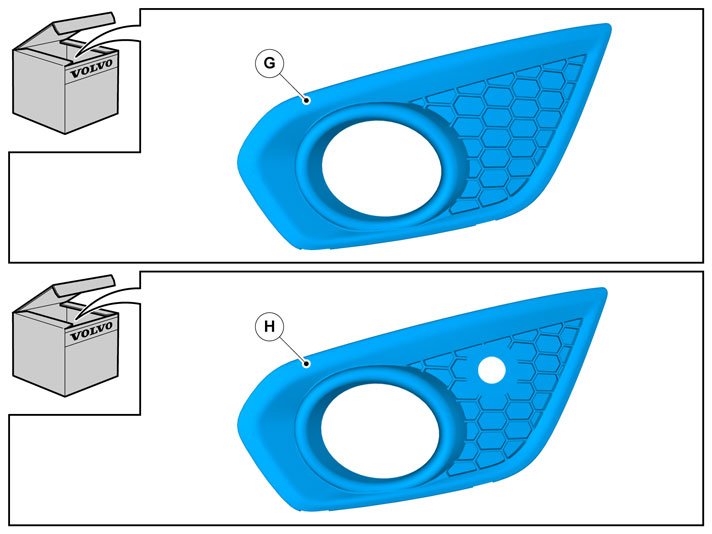 VOLVO

G

VOLVO

H