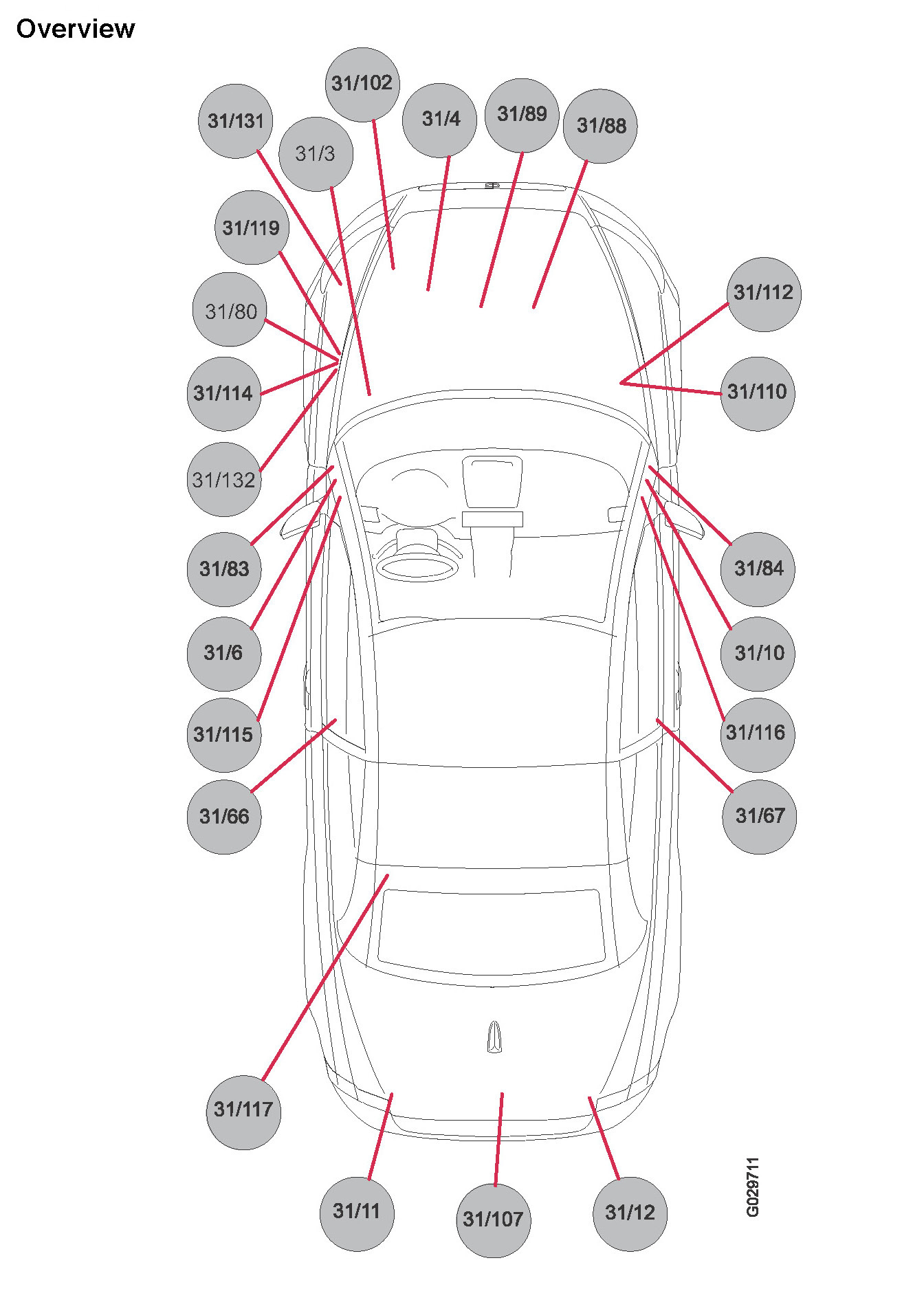 Overview

31/102
31/131
31/3
31/4
31/89
31/88
31/119
31/80
31/114
31/132
31/112
31/110
31/83
31/6
31/115
31/66
31/84
31/10
31/116
31/67
31/117
31/11
31/107
31/12
G029711