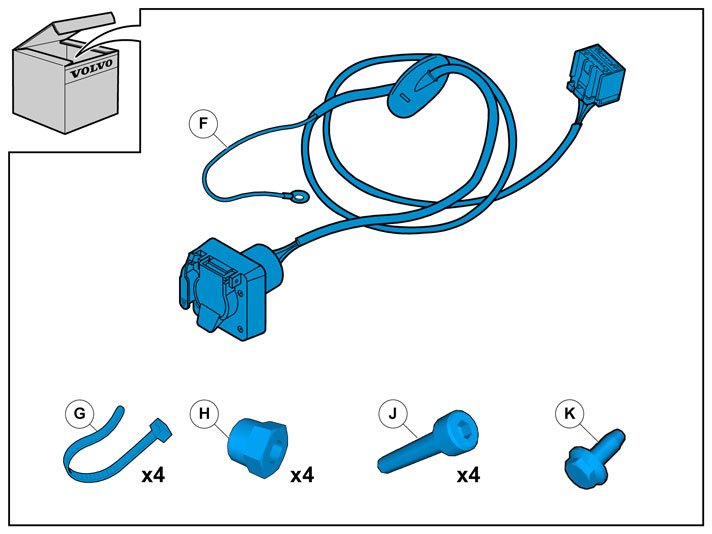 VOLVO

F

G

x4

H

x4

J

x4

K