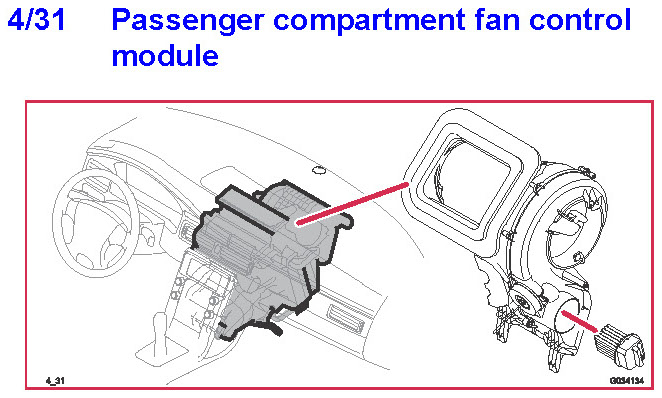 4/31 Passenger compartment fan control module

4_31

G034134