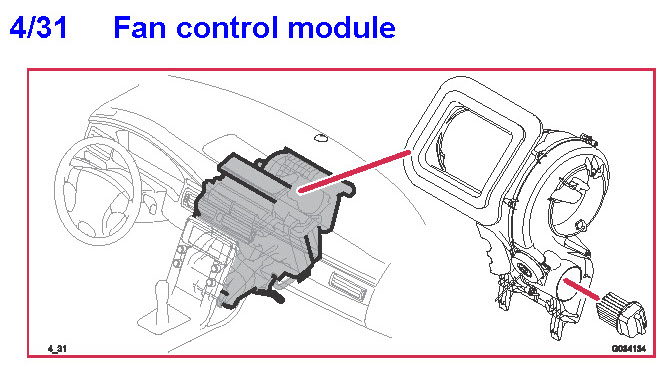 4/31 Fan control module

4_31

G034134