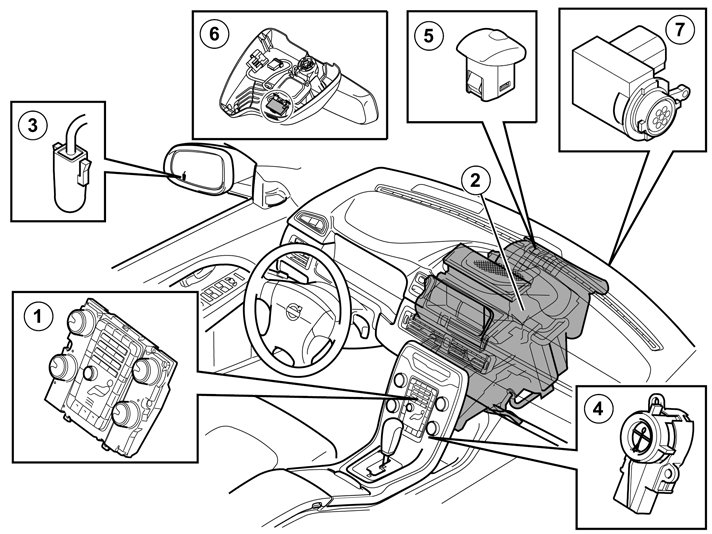 6
5
7
3
2
1
4