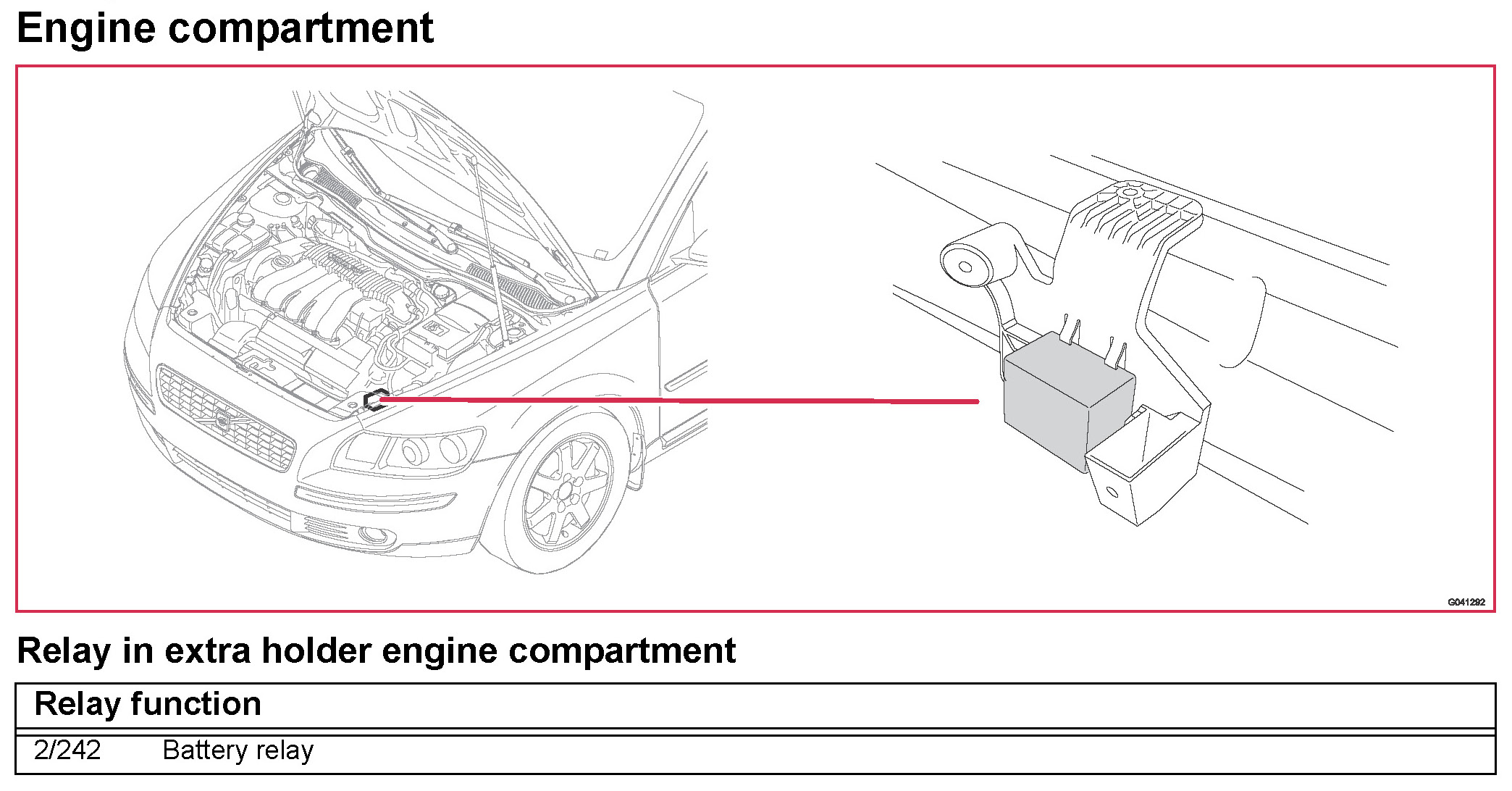 Engine compartment

G041292

Relay in extra holder engine compartment

| Relay function | |
|---|---|
| 2/242 | Battery relay |