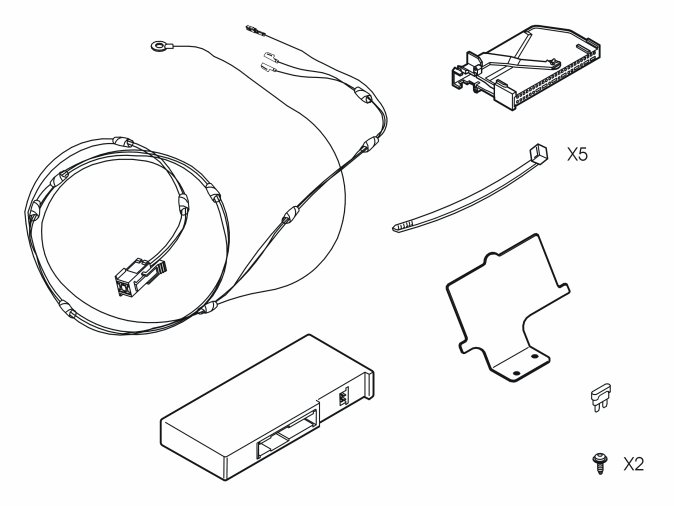 X5

X2