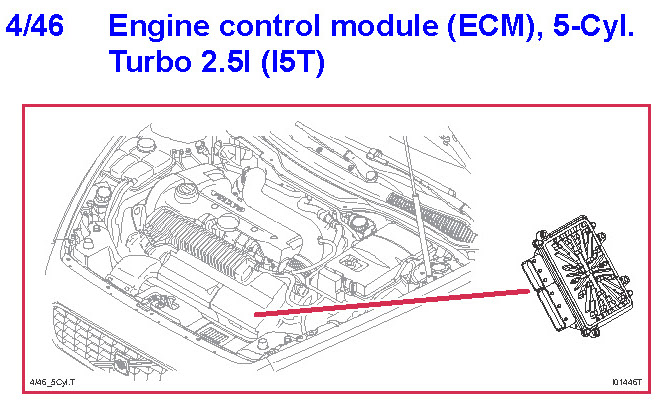 4/46 Engine control module (ECM), 5-Cyl. Turbo 2.5l (I5T)

4/46_5Cyl.T

I01446T