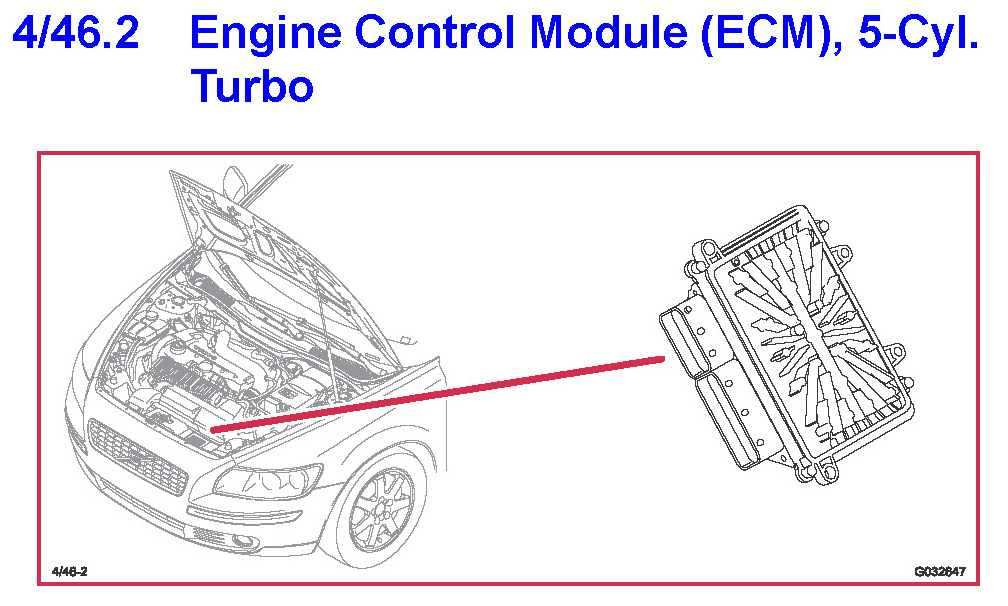 4/46.2 Engine Control Module (ECM), 5-Cyl. Turbo

4/46-2

G032647