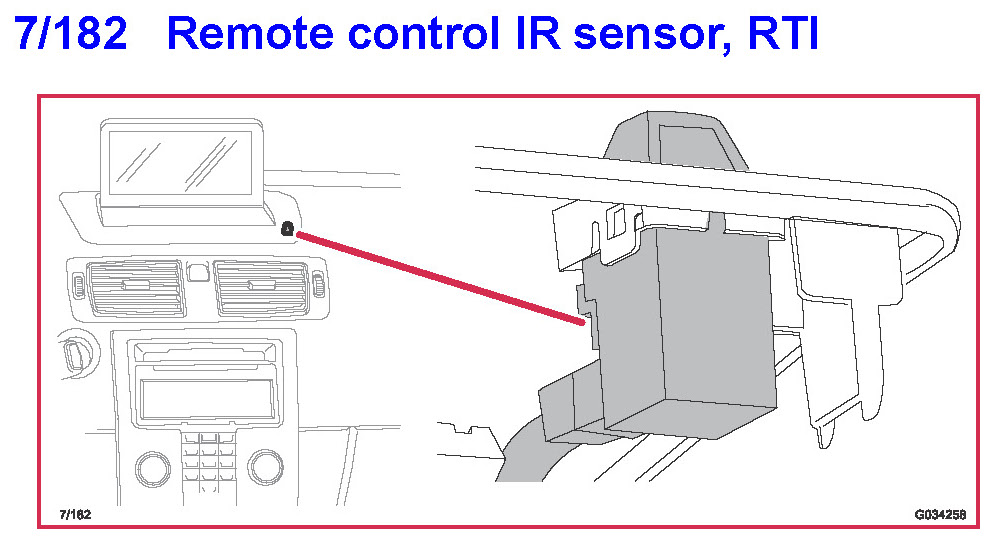 7/182 Remote control IR sensor, RTI

7/182

G034258