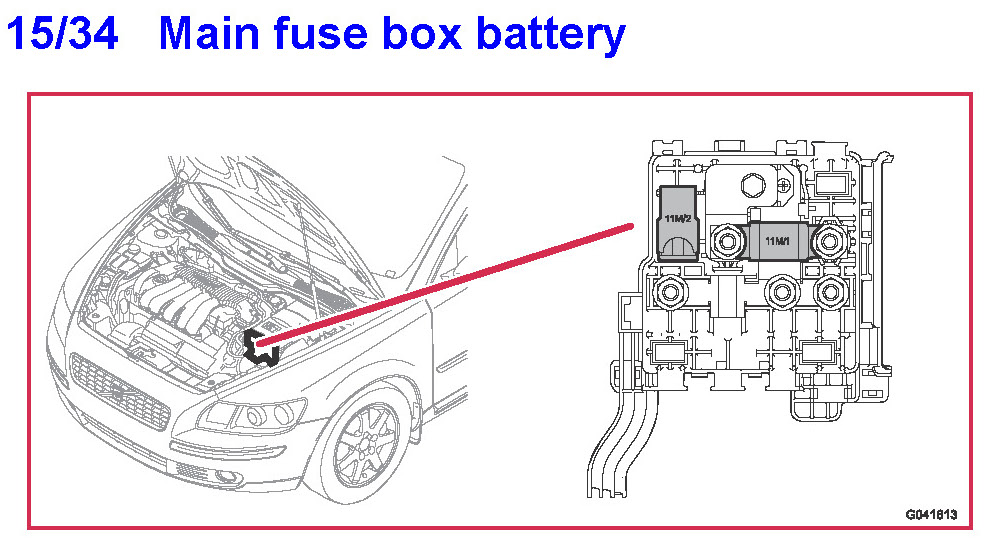 15/34 Main fuse box battery

11M/2

11M/1

G041613