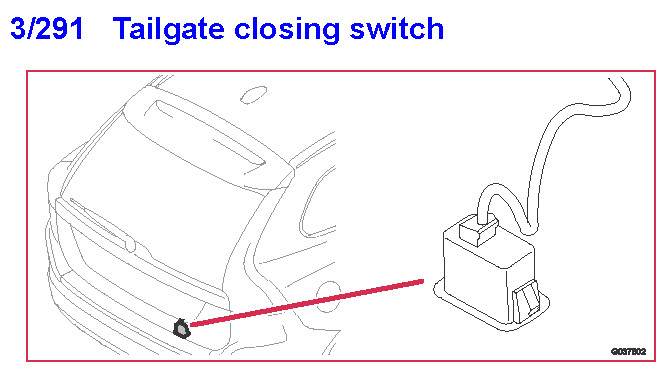 3/291 Tailgate closing switch

G037502