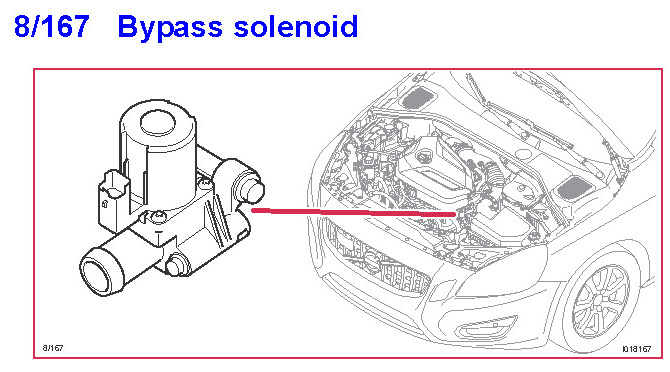 8/167 Bypass solenoid

8/167

I018167