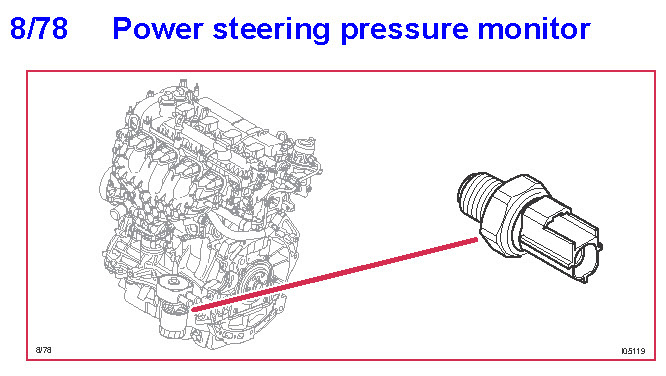 8/78 Power steering pressure monitor

8/78

I05119