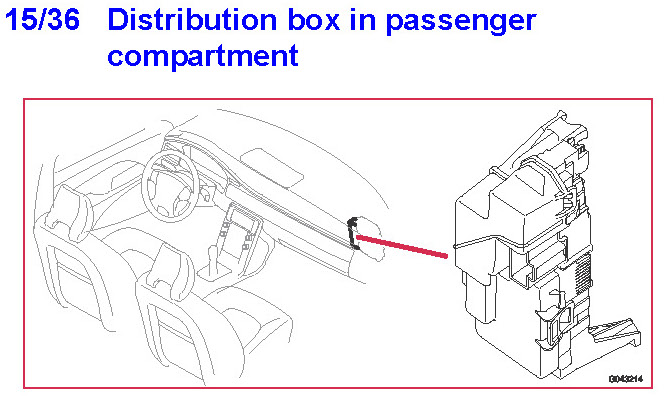 15/36 Distribution box in passenger compartment

G043214