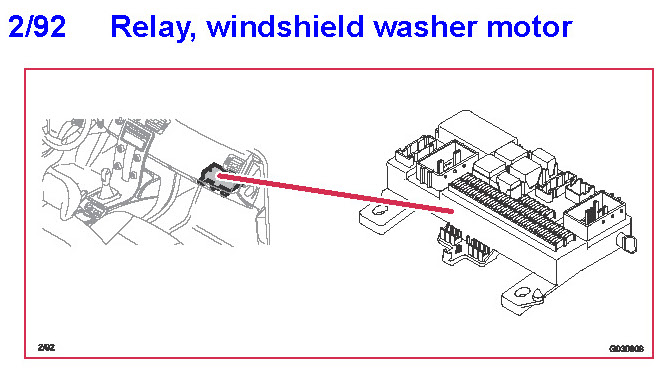 2/92 Relay, windshield washer motor

2/92

G030808