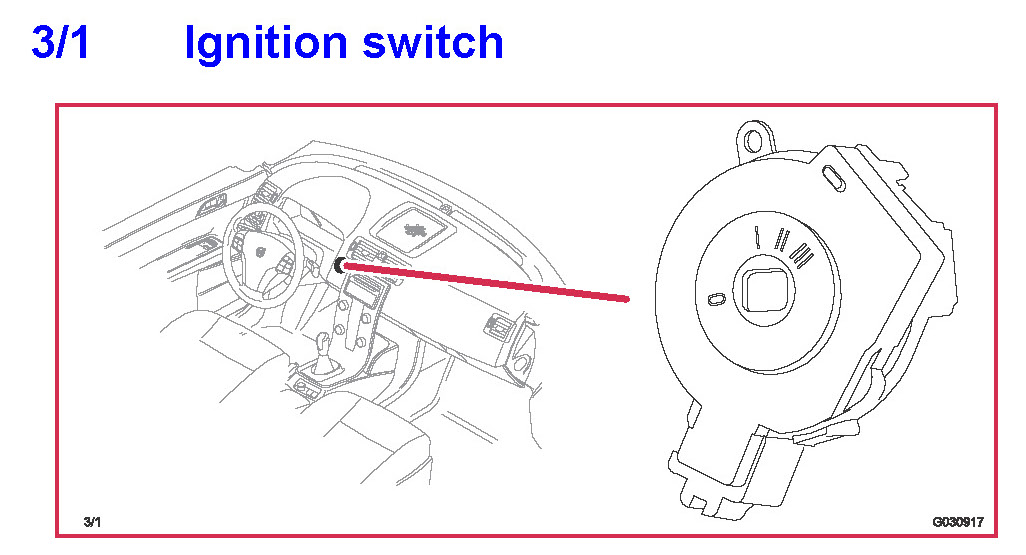 3/1 Ignition switch

0 I II III

3/1

G030917