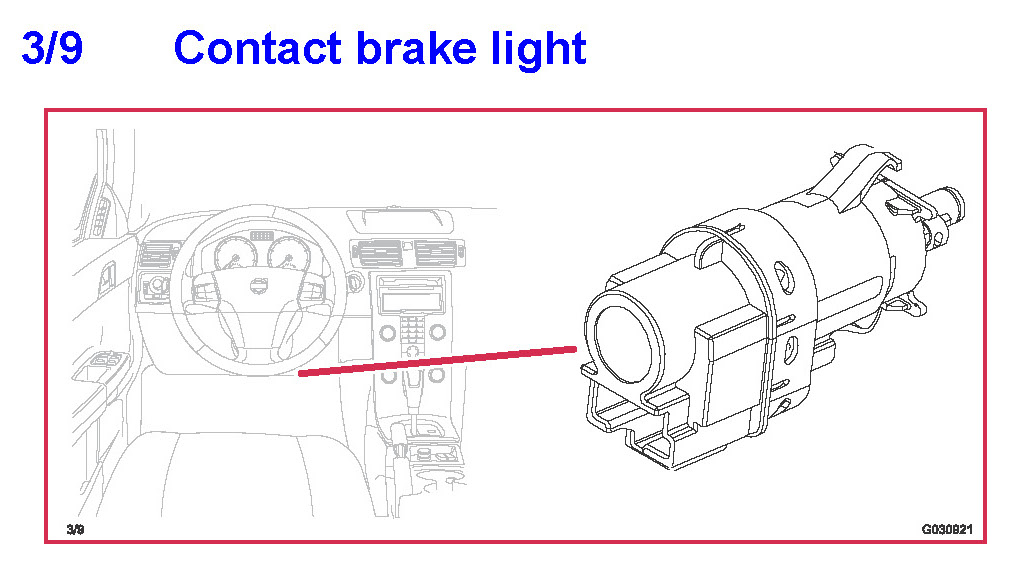 3/9 Contact brake light

3/9

G030821