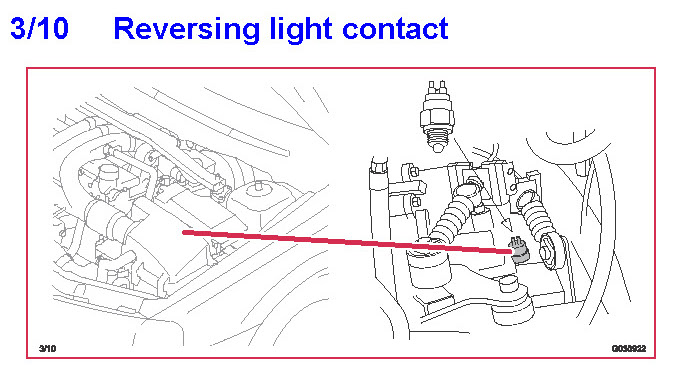 3/10 Reversing light contact

3/10

G030922