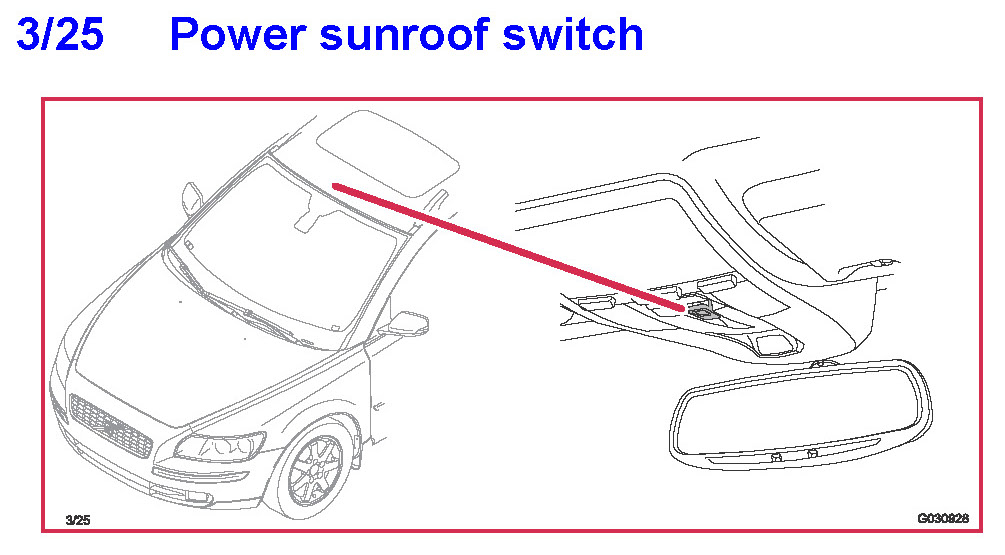 3/25 Power sunroof switch

3/25

G030828