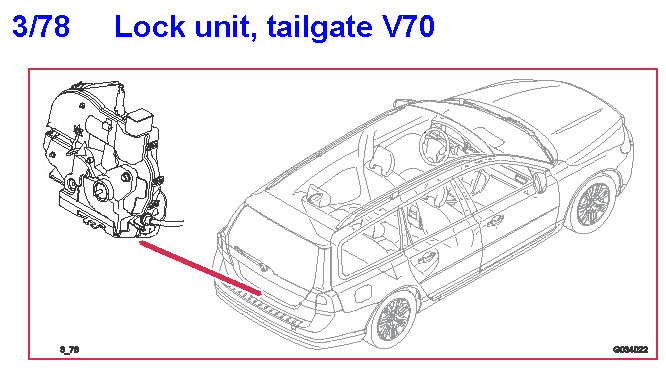 3/78 Lock unit, tailgate V70

3_78

G034022