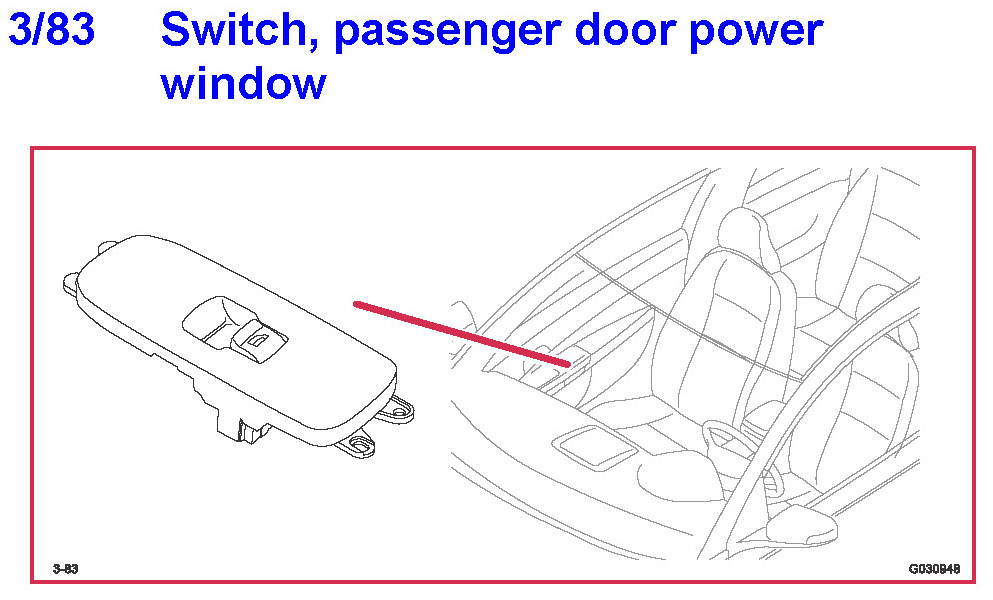 3/83 Switch, passenger door power window

3-83

G030848