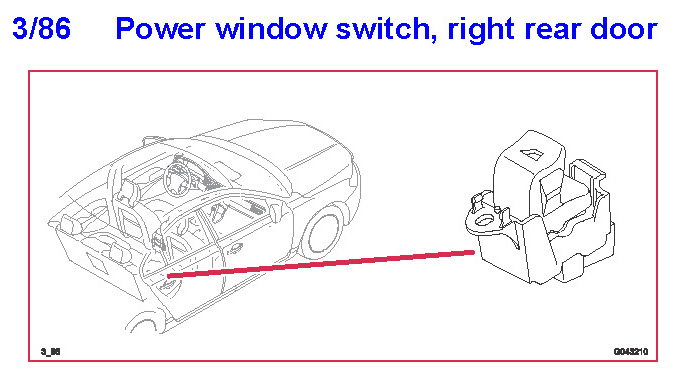 3/86 Power window switch, right rear door

3_86

G043210