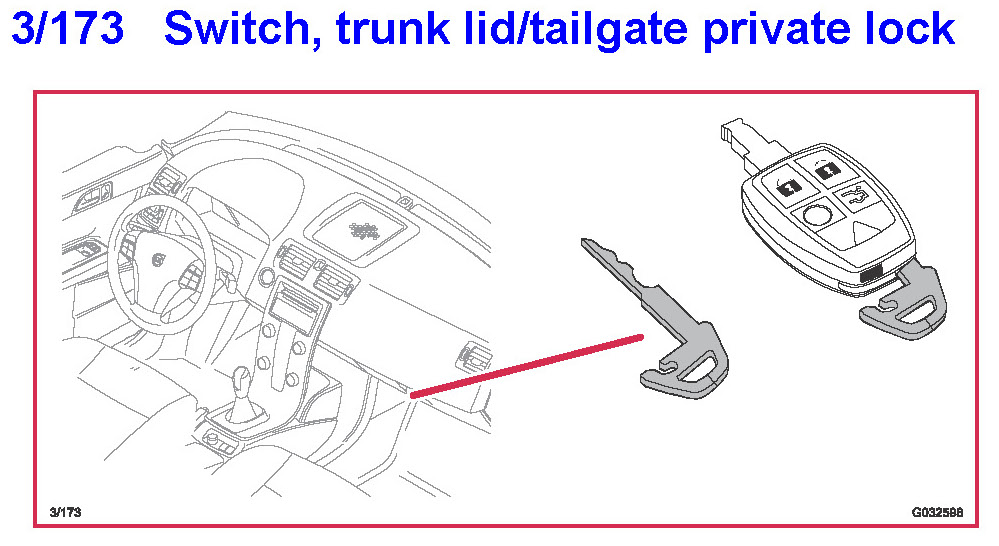 3/173 Switch, trunk lid/tailgate private lock

3/173

G032598