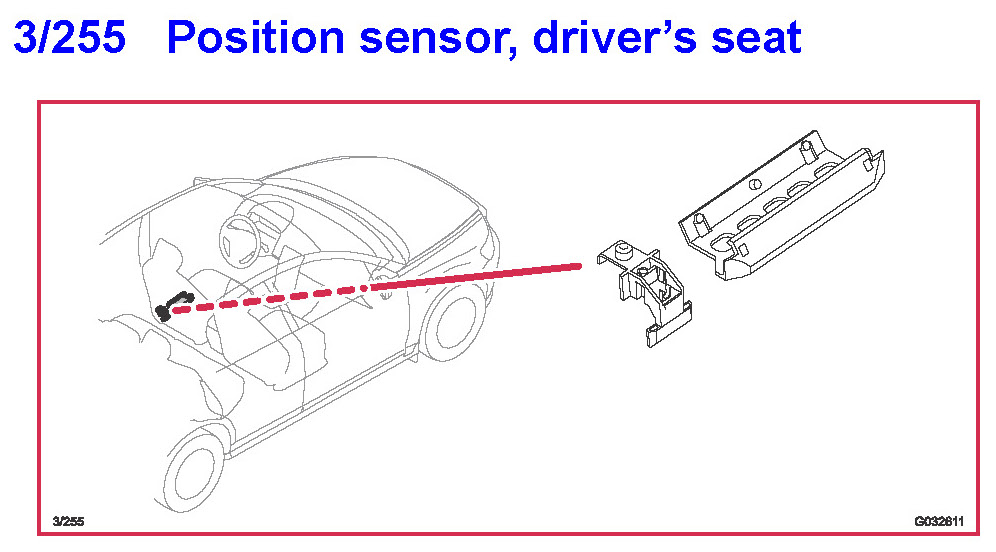 3/255 Position sensor, driver's seat

3/255

G032611