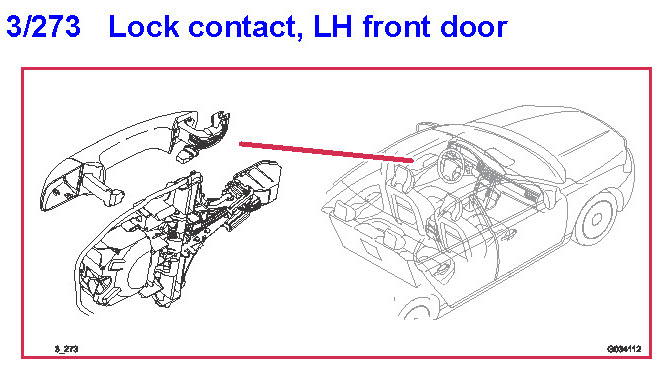 3/273 Lock contact, LH front door

3_273

G034112