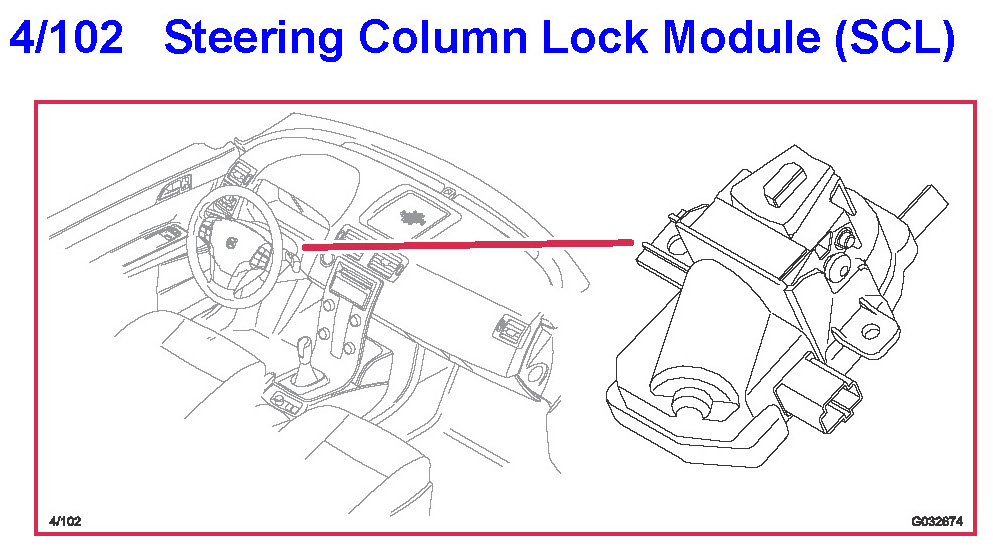 4/102 Steering Column Lock Module (SCL)

4/102

G032674