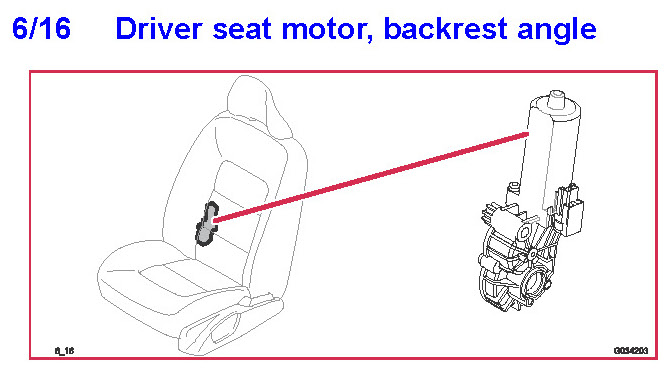 6/16 Driver seat motor, backrest angle

6_16

G034203