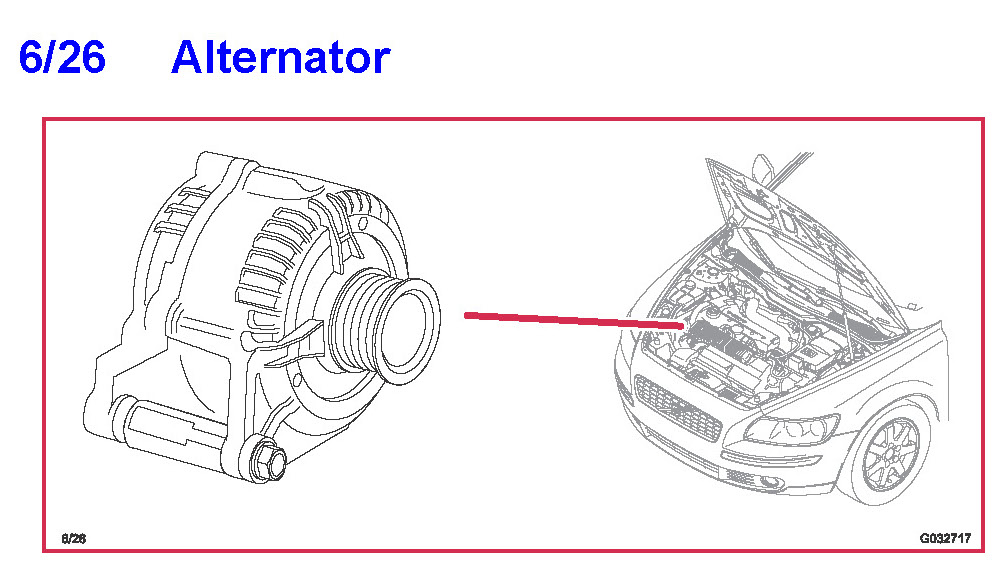 6/26 Alternator

6/26

G032717