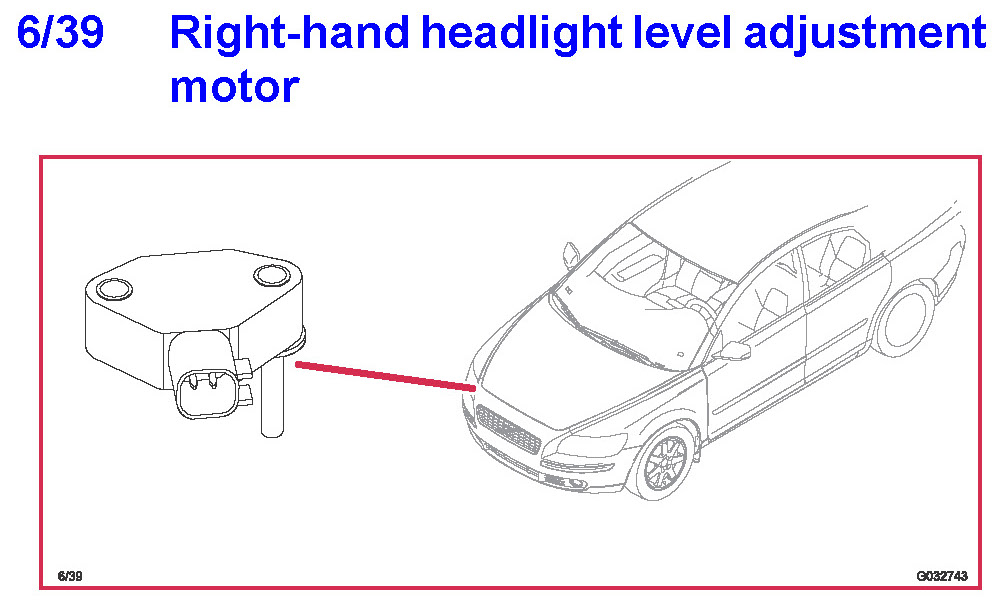 6/39 Right-hand headlight level adjustment motor

6/39

G032743