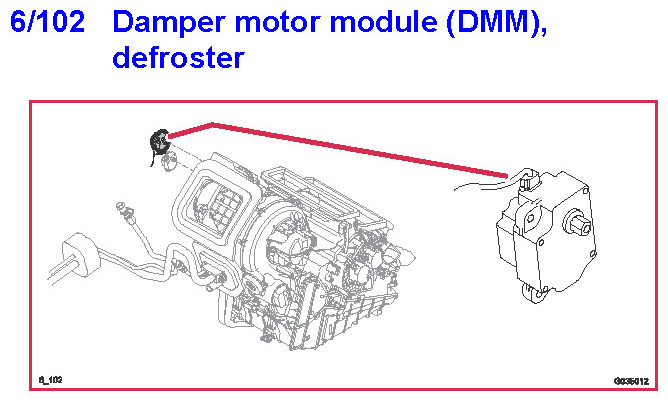 6/102 Damper motor module (DMM), defroster

6_102

G035012