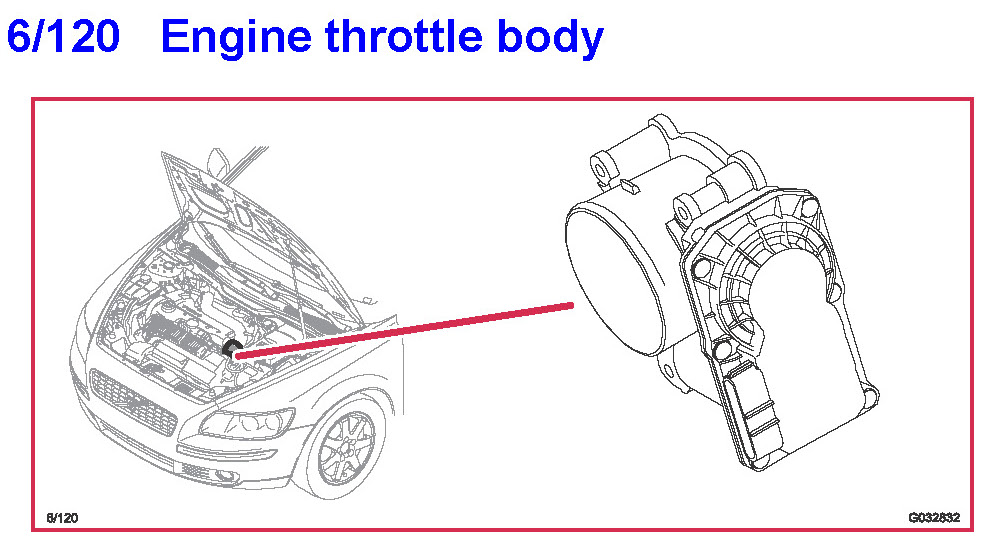 6/120 Engine throttle body

6/120

G032832