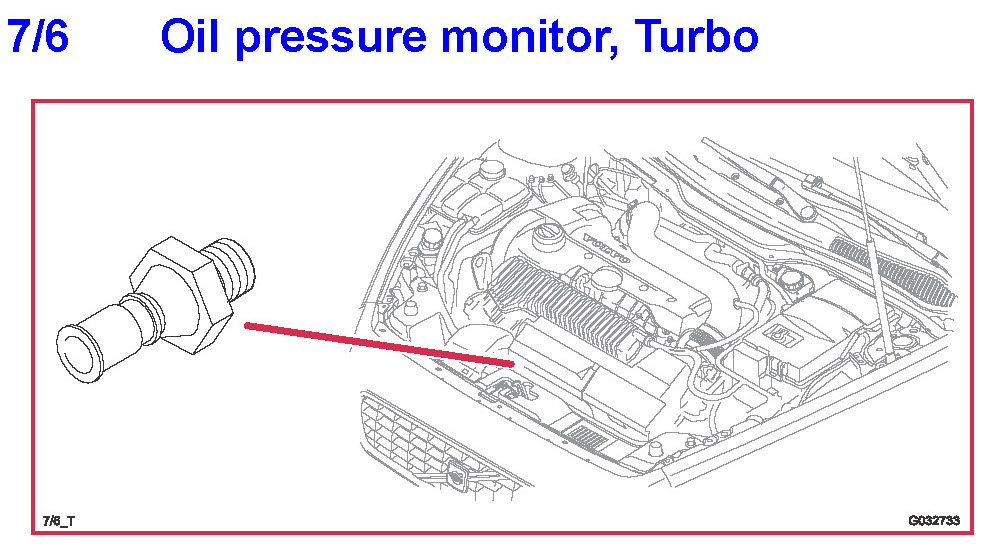 7/6 Oil pressure monitor, Turbo

VOLVO

7/6_T

G032733