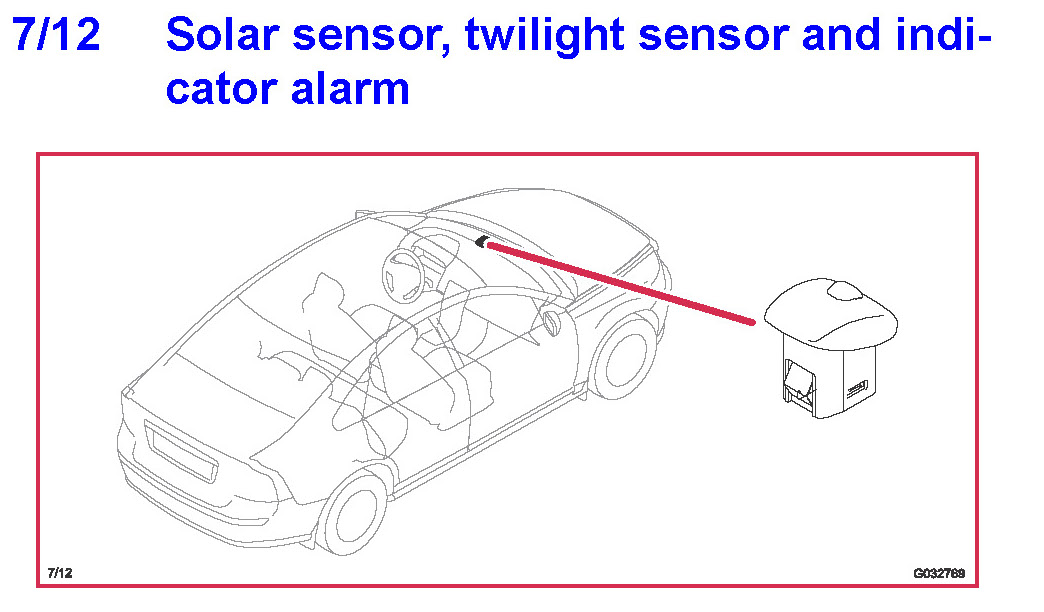 7/12 Solar sensor, twilight sensor and indicator alarm

7/12

G032769