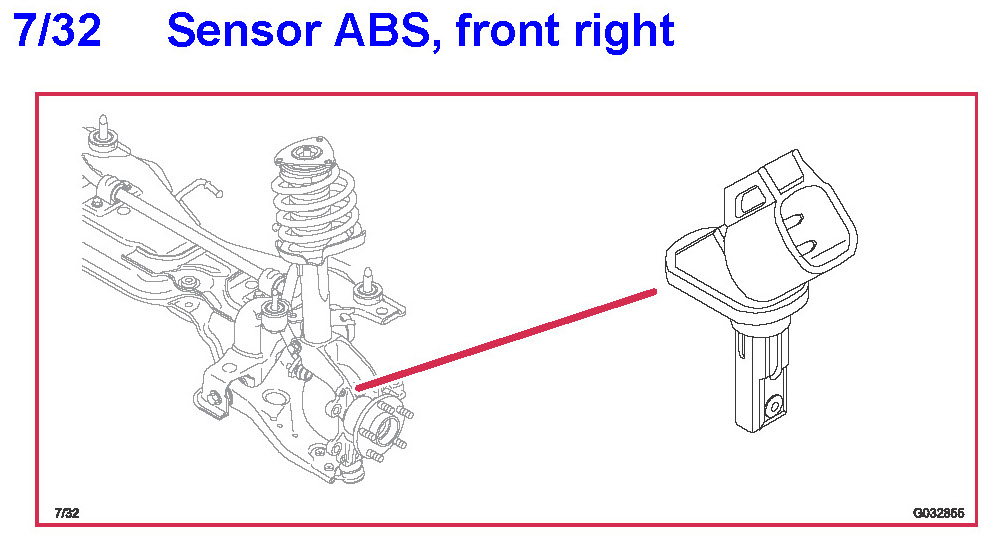 7/32 Sensor ABS, front right

7/32

G032855