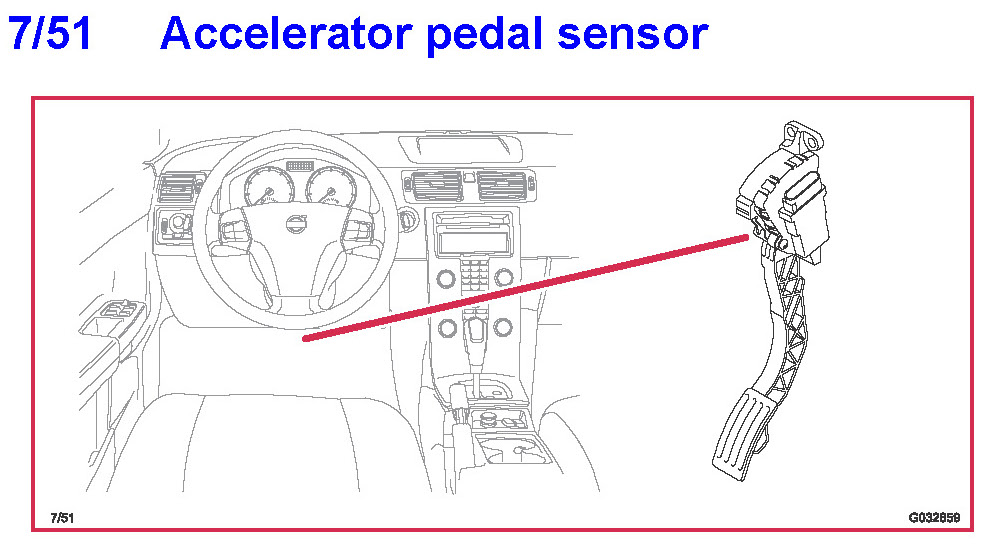 7/51 Accelerator pedal sensor

7/51

G032859