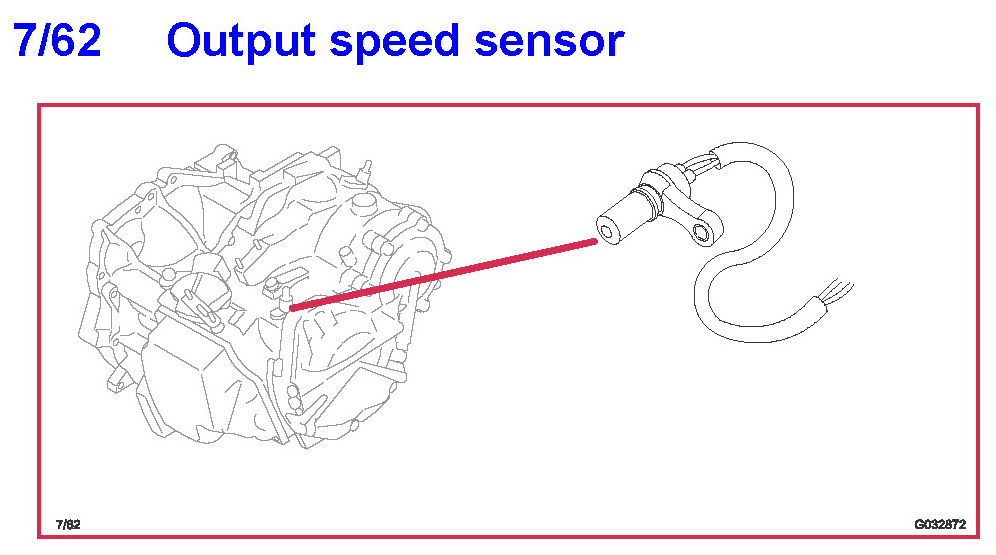 7/62 Output speed sensor

7/62

G032872