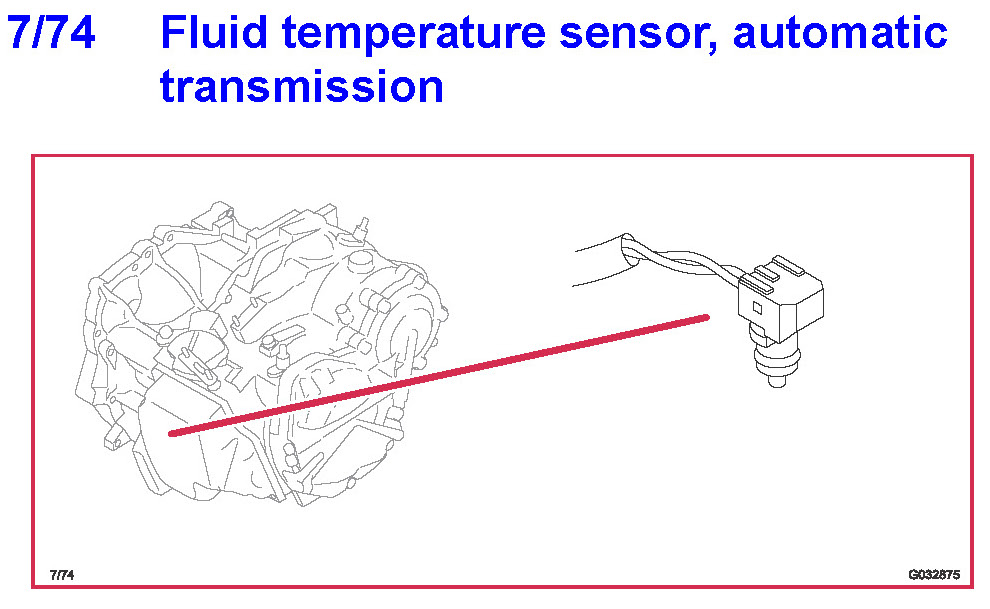 7/74 Fluid temperature sensor, automatic transmission

7/74

G032875