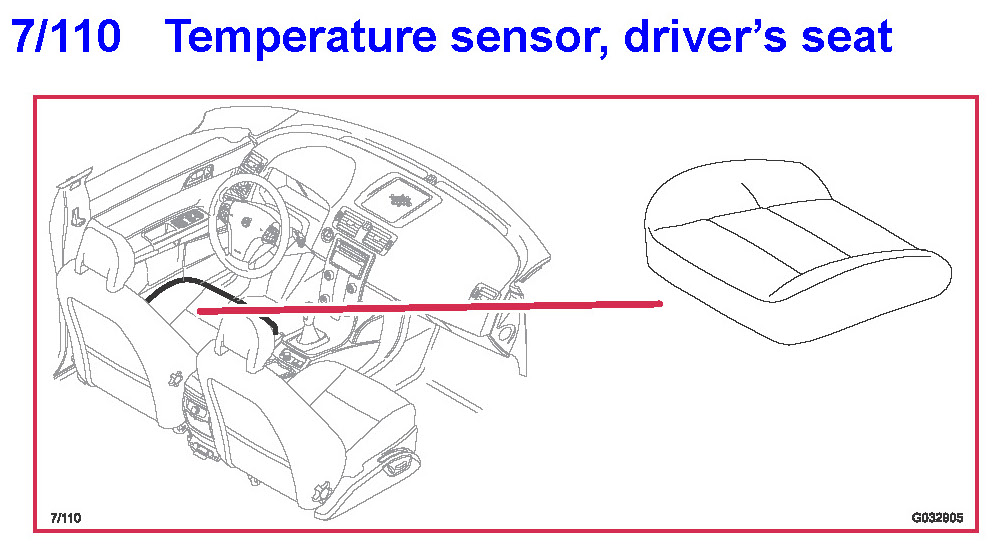 7/110 Temperature sensor, driver's seat

7/110

G032805