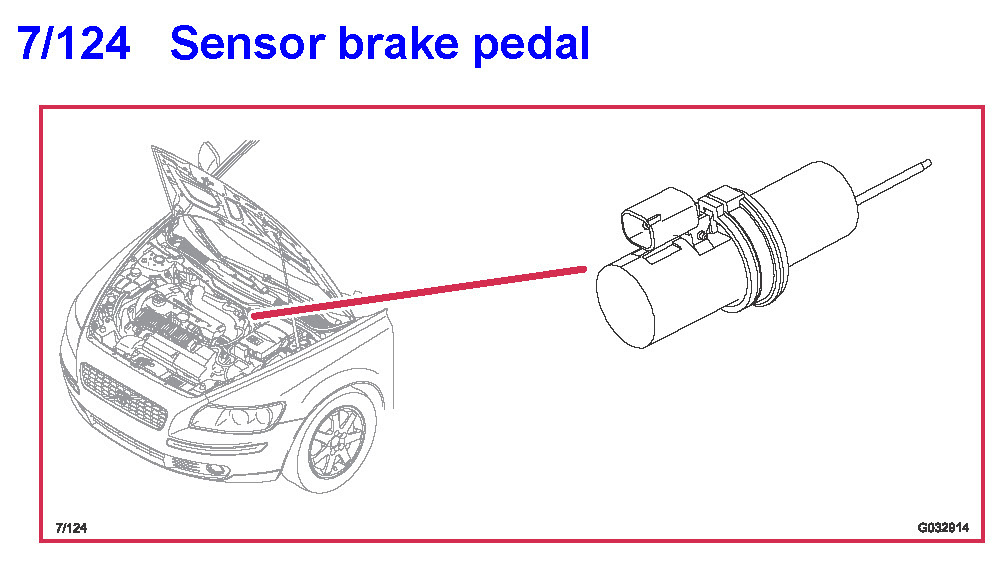 7/124 Sensor brake pedal

7/124

G032914