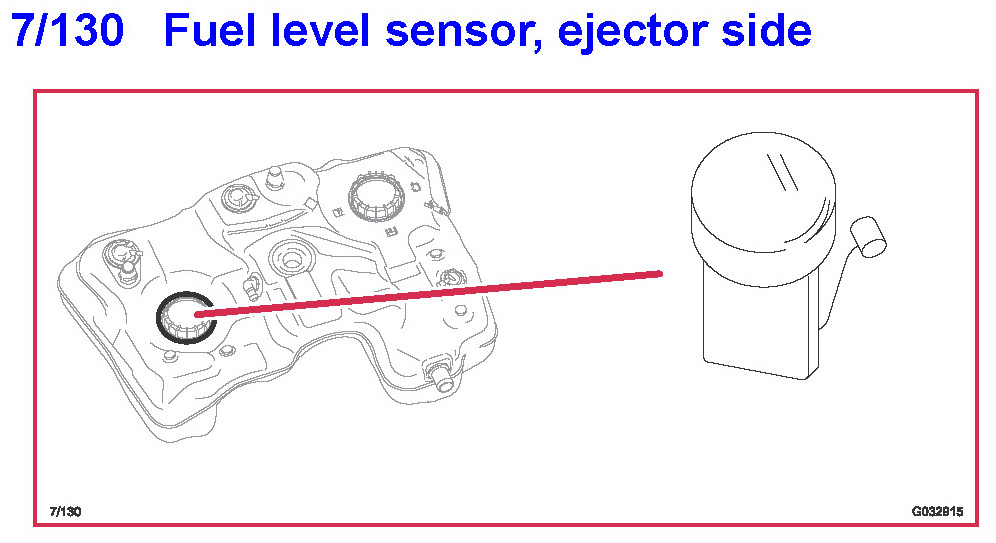 7/130 Fuel level sensor, ejector side

7/130

G032815