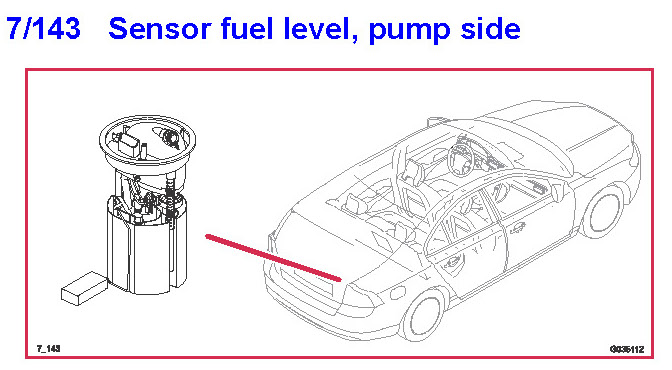 7/143 Sensor fuel level, pump side

7_143

G035112