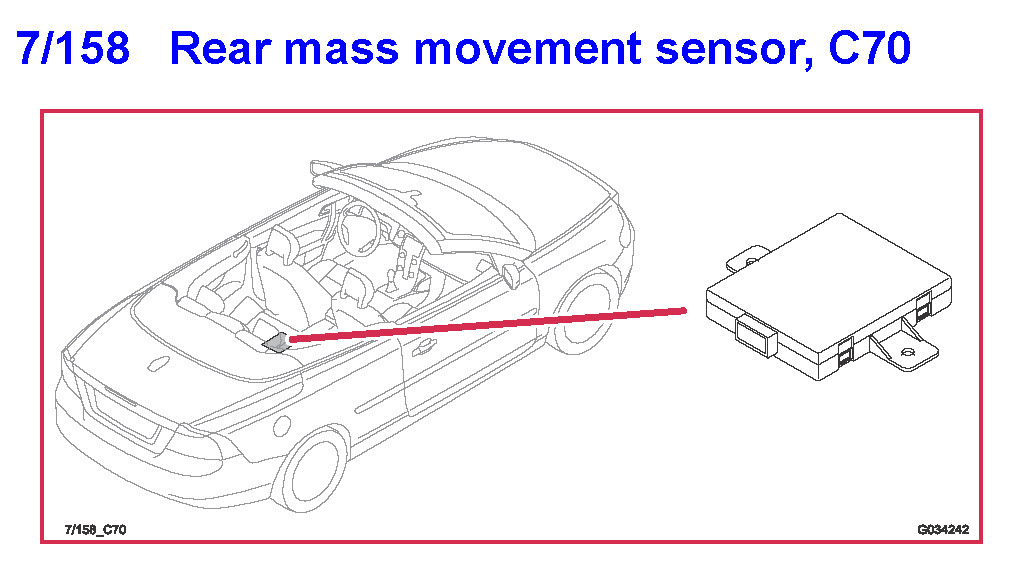 7/158 Rear mass movement sensor, C70

7/158_C70

G034242