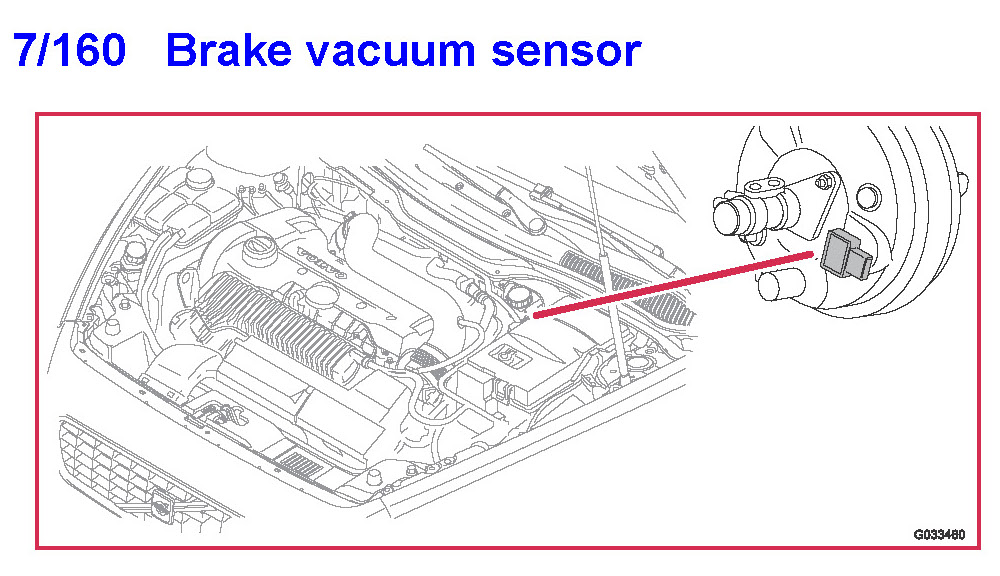 7/160 Brake vacuum sensor

VOLVO

G033480