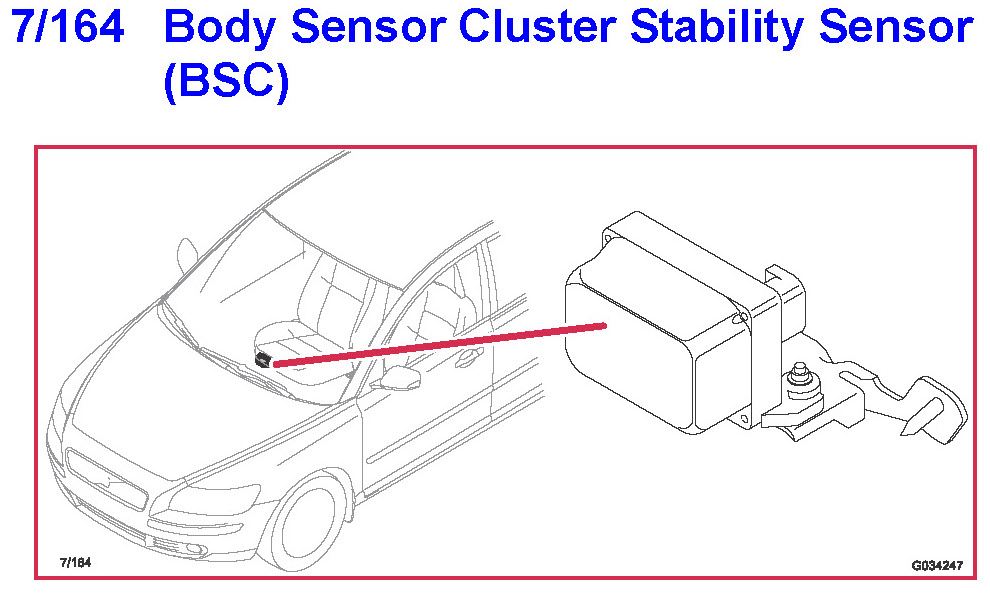 7/164 Body Sensor Cluster Stability Sensor (BSC)

7/164

G034247