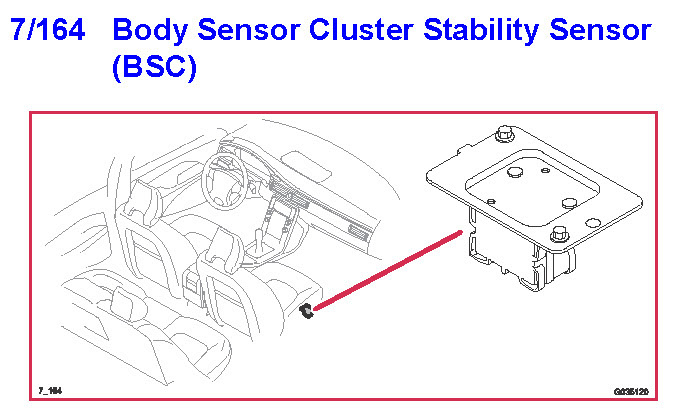 7/164 Body Sensor Cluster Stability Sensor (BSC)

7_164

G035120